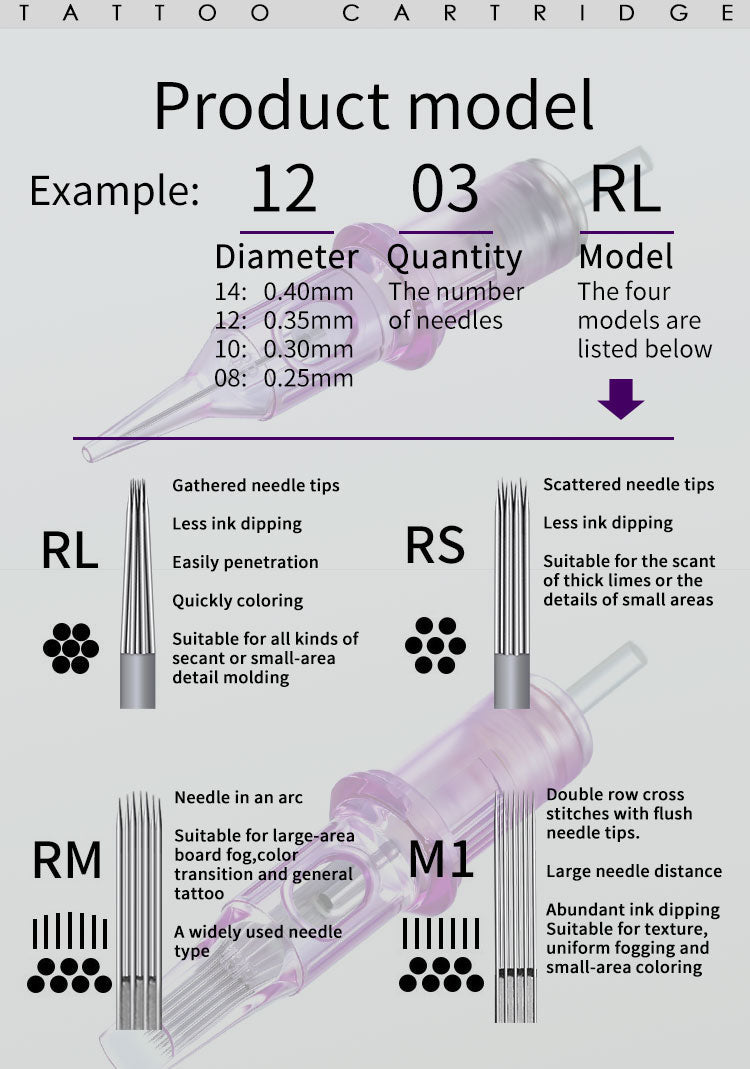 TATTOO CARTRIDGE

Product model

Example: 12 03 RL

Diameter
14: 0.40mm
12: 0.35mm
10: 0.30mm
08: 0.25mm

Quantity
The number of needles

Model
The four models are listed below

RL

Gathered needle tips

Less ink dipping

Easily penetration

Quickly coloring

Suitable for all kinds of secant or small-area detail molding

RS

Scattered needle tips

Less ink dipping

Suitable for the scant of thick limes or the details of small areas

RM

Needle in an arc

Suitable for large-area board fog,color transition and general tattoo

A widely used needle type

M1

Double row cross stitches with flush needle tips.

Large needle distance

Abundant ink dipping Suitable for texture, uniform fogging and small-area coloring