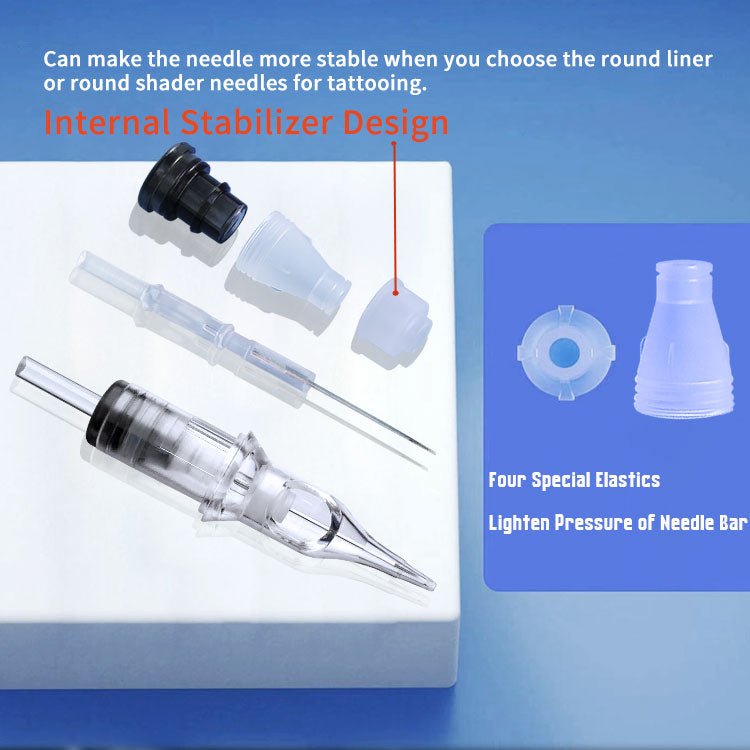 Can make the needle more stable when you choose the round liner or round shader needles for tattooing.

Internal Stabilizer Design

Four Special Elastics

Lighten Pressure of Needle Bar