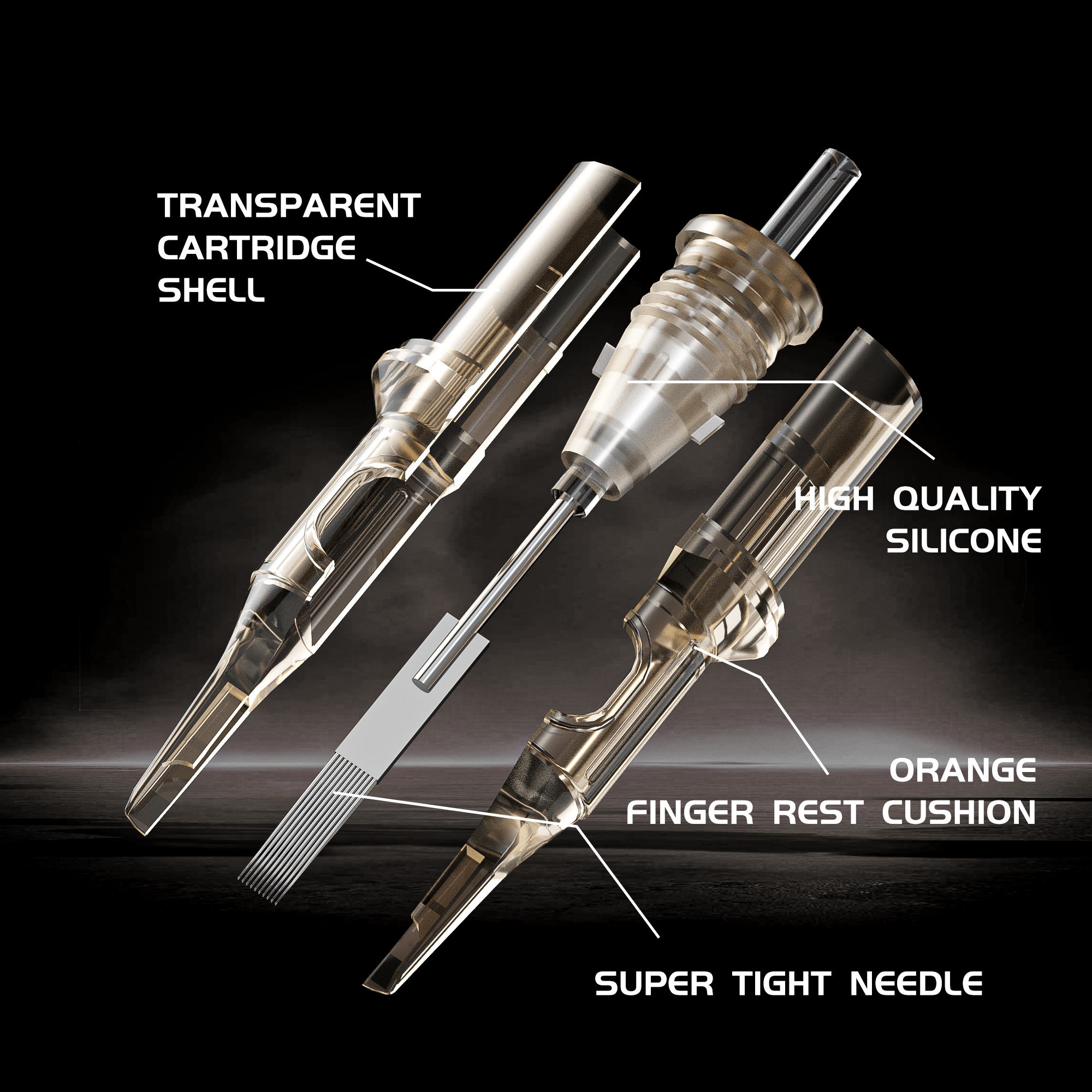 TRANSPARENT CARTRIDGE SHELL

HIGH QUALITY SILICONE

ORANGE FINGER REST CUSHION

SUPER TIGHT NEEDLE